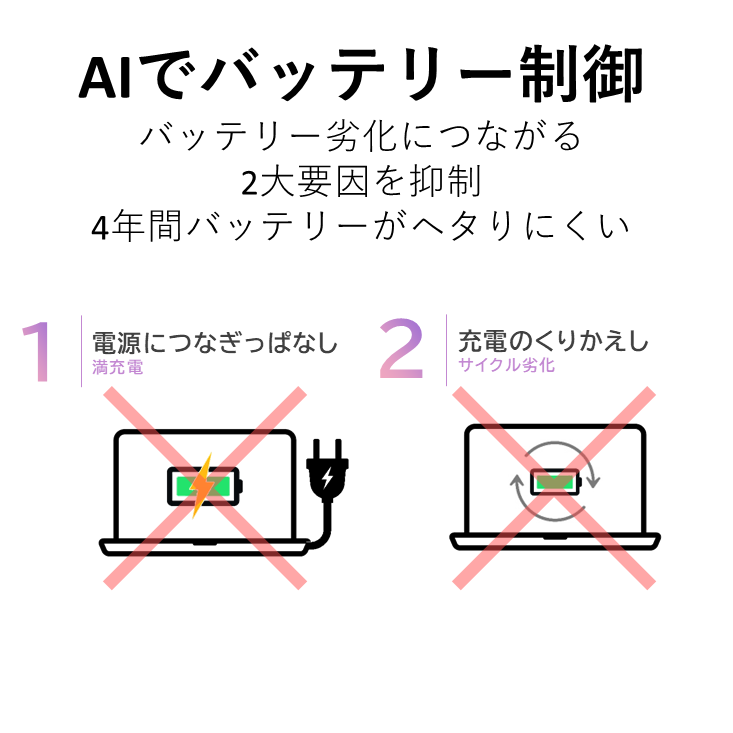 AIでバッテリー制御

バッテリー劣化につながる
2大要因を抑制
4年間バッテリーがヘタりにくい

1
電源につなぎっぱなし
満充電

2
充電のくりかえし
サイクル劣化