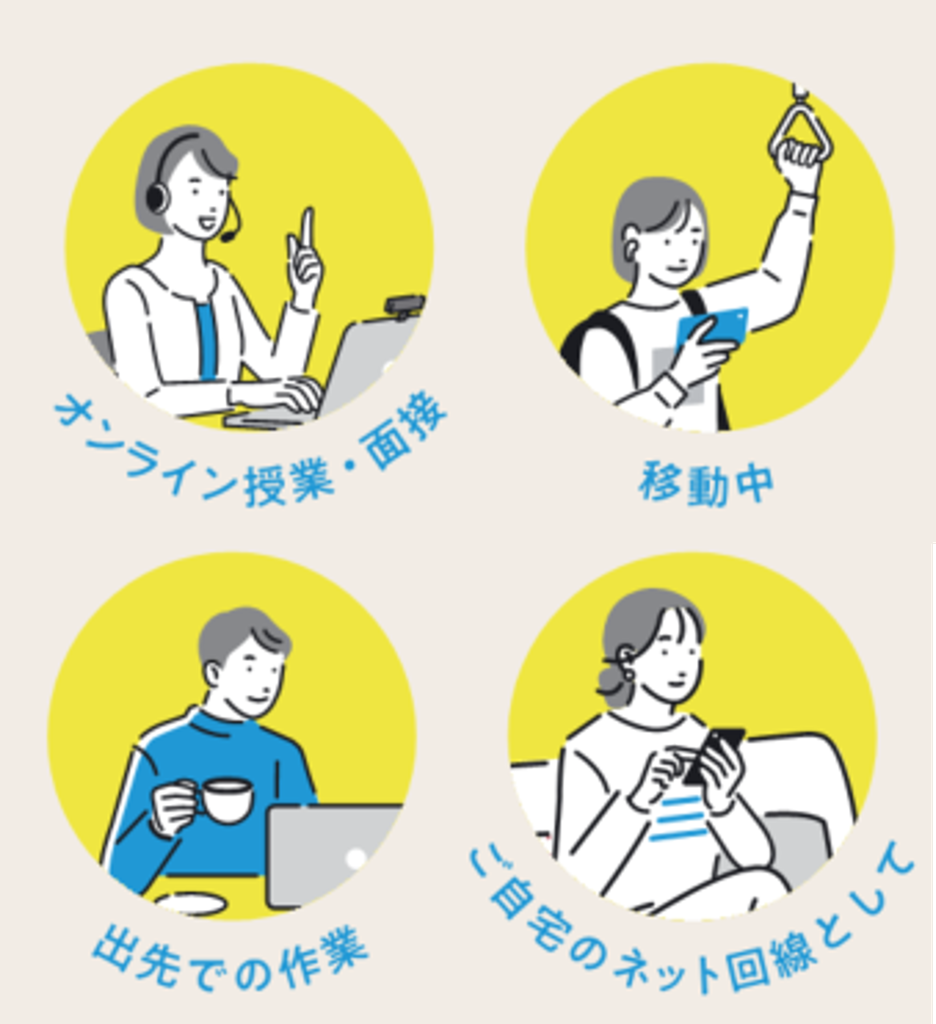 オンライン授業・面接

移動中

出先での作業

ご自宅のネット回線として